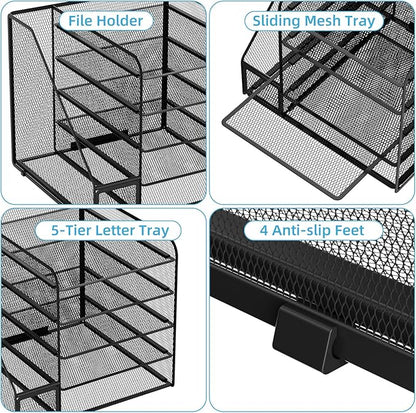 File Holder

Sliding Mesh Tray

5-Tier Letter Tray

4 Anti-slip Feet