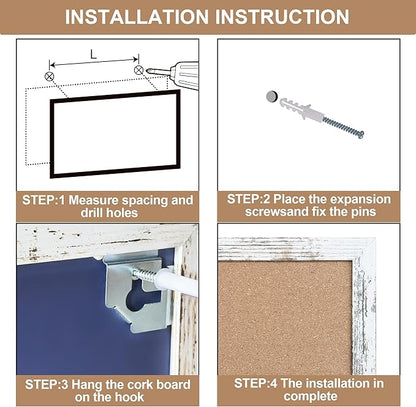 INSTALLATION INSTRUCTION

L

STEP:1 Measure spacing and drill holes

STEP:2 Place the expansion screwsand fix the pins

STEP:3 Hang the cork board on the hook

STEP:4 The installation in complete