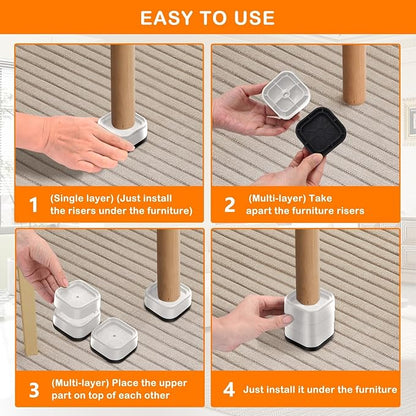 EASY TO USE

1 (Single layer) (Just install the risers under the furniture)

2 (Multi-layer) Take apart the furniture risers

3 (Multi-layer) Place the upper part on top of each other

4 Just install it under the furniture