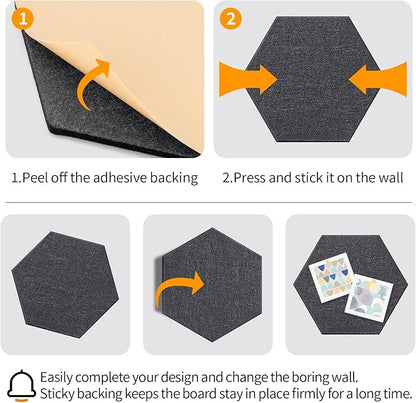 1

2

1.Peel off the adhesive backing

2.Press and stick it on the wall

Easily complete your design and change the boring wall.
Sticky backing keeps the board stay in place firmly for a long time.