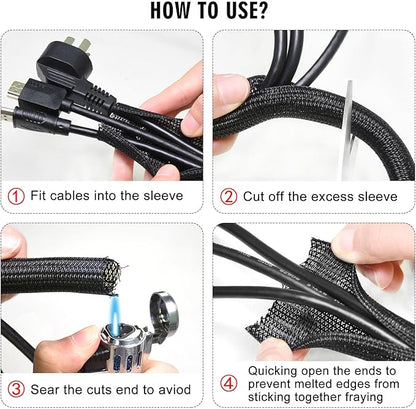 HOW TO USE?

① Fit cables into the sleeve

② Cut off the excess sleeve

③ Sear the cuts end to aviod

④ Quicking open the ends to prevent melted edges from sticking together fraying