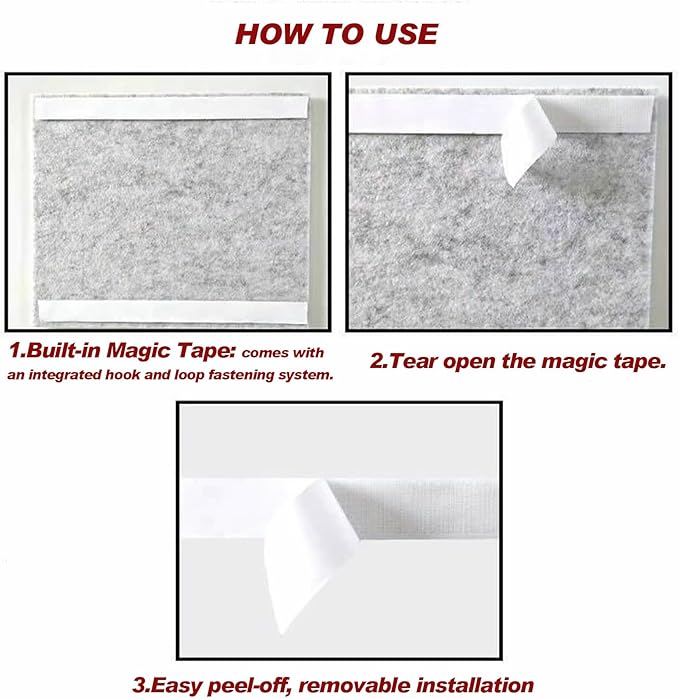 HOW TO USE

1.Built-in Magic Tape: comes with an integrated hook and loop fastening system.

2.Tear open the magic tape.

3.Easy peel-off, removable installation