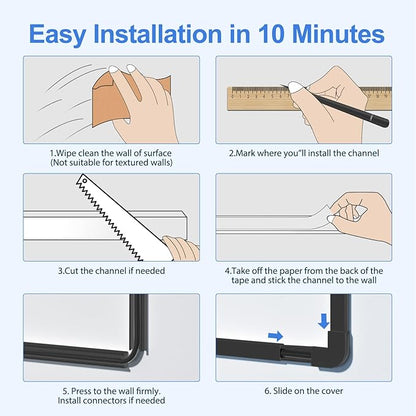 Easy Installation in 10 Minutes

1.Wipe clean the wall of surface
(Not suitable for textured walls)

2.Mark where you"ll install the channel

3.Cut the channel if needed

4.Take off the paper from the back of the tape and stick the channel to the wall

5. Press to the wall firmly.
Install connectors if needed

6. Slide on the cover