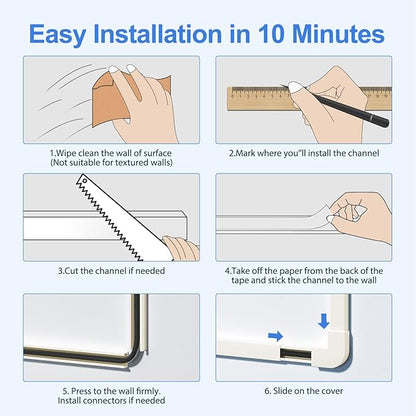 Easy Installation in 10 Minutes

1.Wipe clean the wall of surface
(Not suitable for textured walls)

2.Mark where you"ll install the channel

3.Cut the channel if needed

4.Take off the paper from the back of the tape and stick the channel to the wall

5. Press to the wall firmly.
Install connectors if needed

6. Slide on the cover