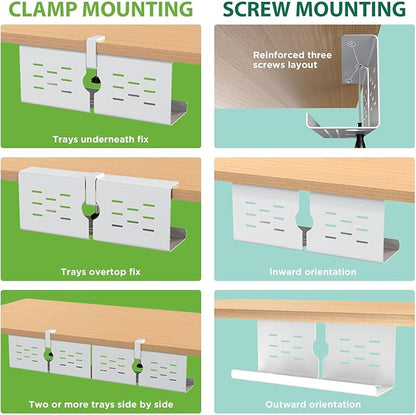 CLAMP MOUNTING

Trays underneath fix

Trays overtop fix

Two or more trays side by side

SCREW MOUNTING

Reinforced three screws layout

Inward orientation

Outward orientation