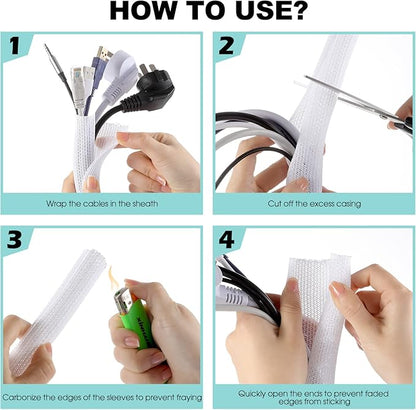 HOW TO USE?

1

Wrap the cables in the sheath

2

Cut off the excess casing

3

Carbonize the edges of the sleeves to prevent fraying

4

Quickly open the ends to prevent faded edges from sticking