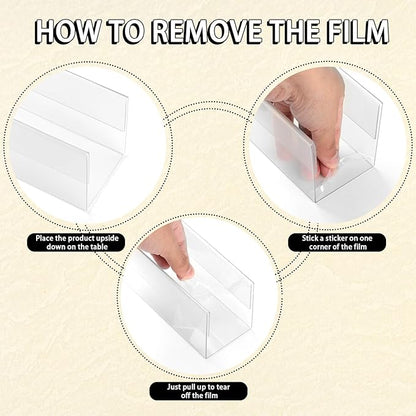 HOW TO REMOVE THE FILM

Place the product upside down on the table

Stick a sticker on one corner of the film

Just pull up to tear off the film