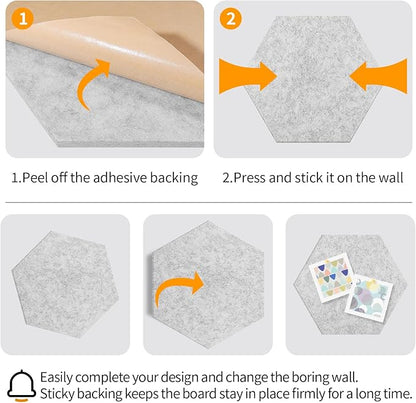 1

2

1.Peel off the adhesive backing

2.Press and stick it on the wall

Easily complete your design and change the boring wall.
Sticky backing keeps the board stay in place firmly for a long time.