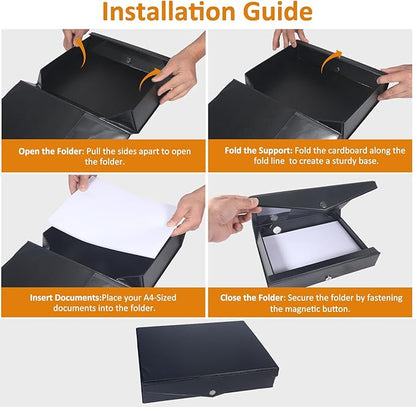 Installation Guide

Open the Folder: Pull the sides apart to open the folder.

Fold the Support: Fold the cardboard along the fold line to create a sturdy base.

Insert Documents:Place your A4-Sized documents into the folder.

Close the Folder: Secure the folder by fastening the magnetic button.