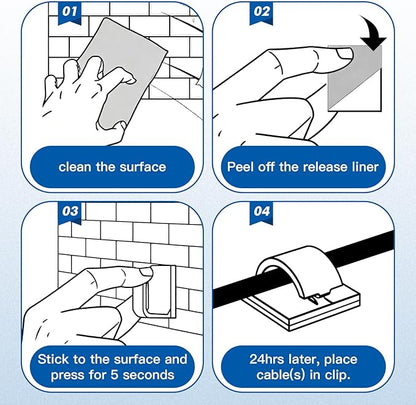 01

clean the surface

02

Peel off the release liner

03

Stick to the surface and press for 5 seconds

04

24hrs later, place cable(s) in clip.