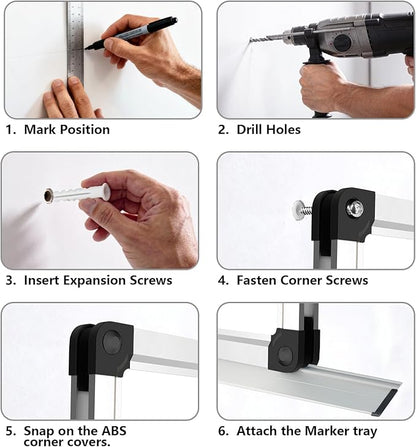 1. Mark Position

2. Drill Holes

3. Insert Expansion Screws

4. Fasten Corner Screws

5. Snap on the ABS corner covers.

6. Attach the Marker tray