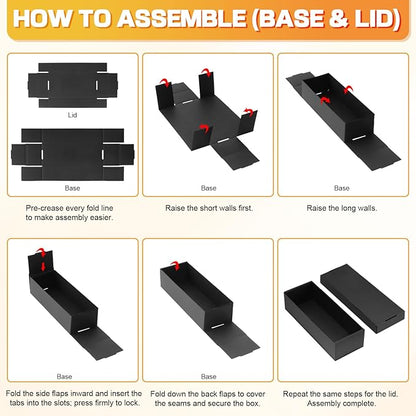 HOW TO ASSEMBLE (BASE & LID)

Lid

Base

Pre-crease every fold line to make assembly easier.

Base

Raise the short walls first.

Base

Raise the long walls.

Base

Fold the side flaps inward and insert the tabs into the slots; press firmly to lock.

Base

Fold down the back flaps to cover the seams and secure the box.

Repeat the same steps for the lid. Assembly complete.