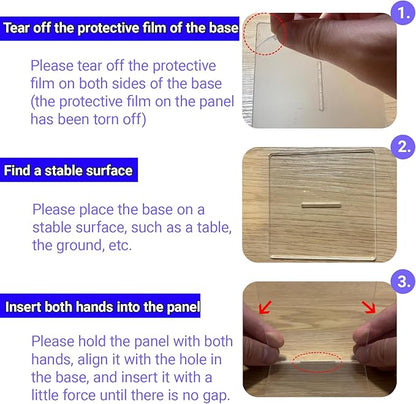 1.

Tear off the protective film of the base

Please tear off the protective film on both sides of the base (the protective film on the panel has been torn off)

2.

Find a stable surface

Please place the base on a stable surface, such as a table, the ground, etc.

3.

Insert both hands into the panel

Please hold the panel with both hands, align it with the hole in the base, and insert it with a little force until there is no gap.