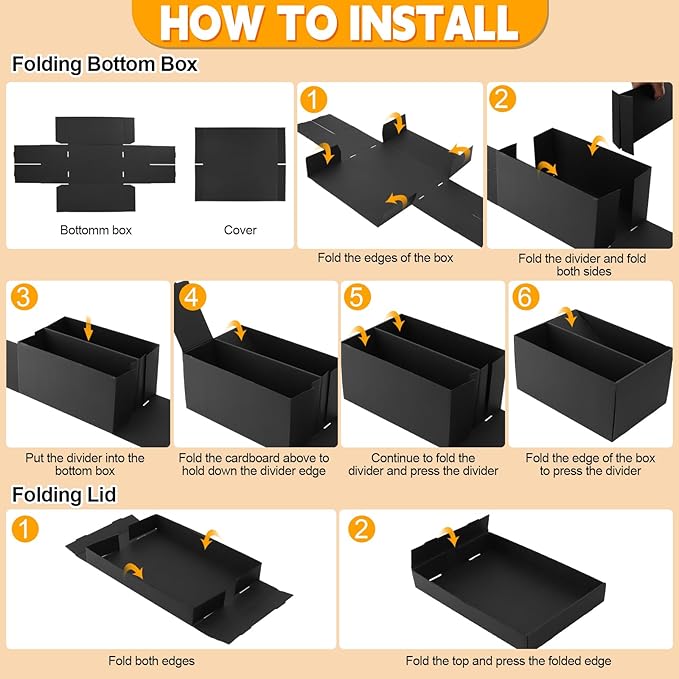 HOW TO INSTALL

Folding Bottom Box

Bottomm box

Cover

1

Fold the edges of the box

2

Fold the divider and fold both sides

3

Put the divider into the bottom box

4

Fold the cardboard above to hold down the divider edge

5

Continue to fold the divider and press the divider

6

Fold the edge of the box to press the divider

Folding Lid

1

Fold both edges

2

Fold the top and press the folded edge