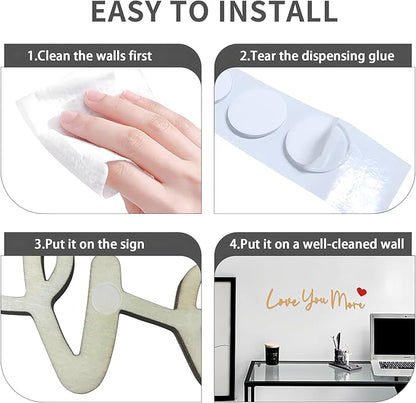 EASY TO INSTALL

1.Clean the walls first

2.Tear the dispensing glue

3.Put it on the sign

4.Put it on a well-cleaned wall

Love You More