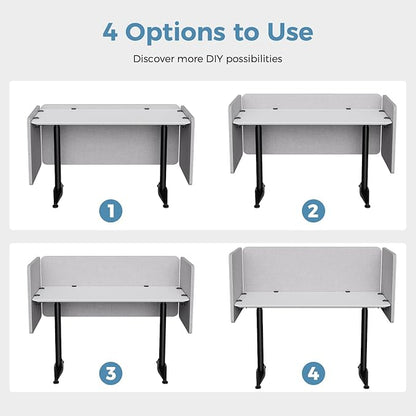 4 Options to Use

Discover more DIY possibilities

1

2

3

4